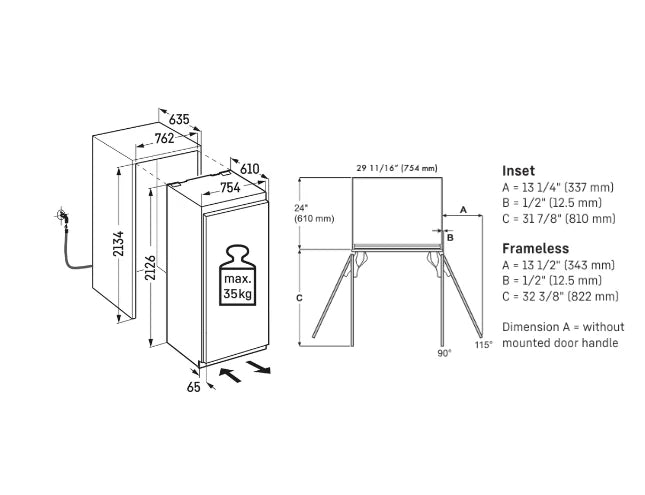 635
762
610
754
2134
2126
max.
35kg
65

29 11/16" (754 mm)
24"
(610 mm)
A
B
C
90°
115°

Inset
A = 13 1/4" (337 mm)
B = 1/2" (12.5 mm)
C = 31 7/8" (810 mm)

Frameless
A = 13 1/2" (343 mm)
B = 1/2" (12.5 mm)
C = 32 3/8" (822 mm)

Dimension A = without mounted door handle