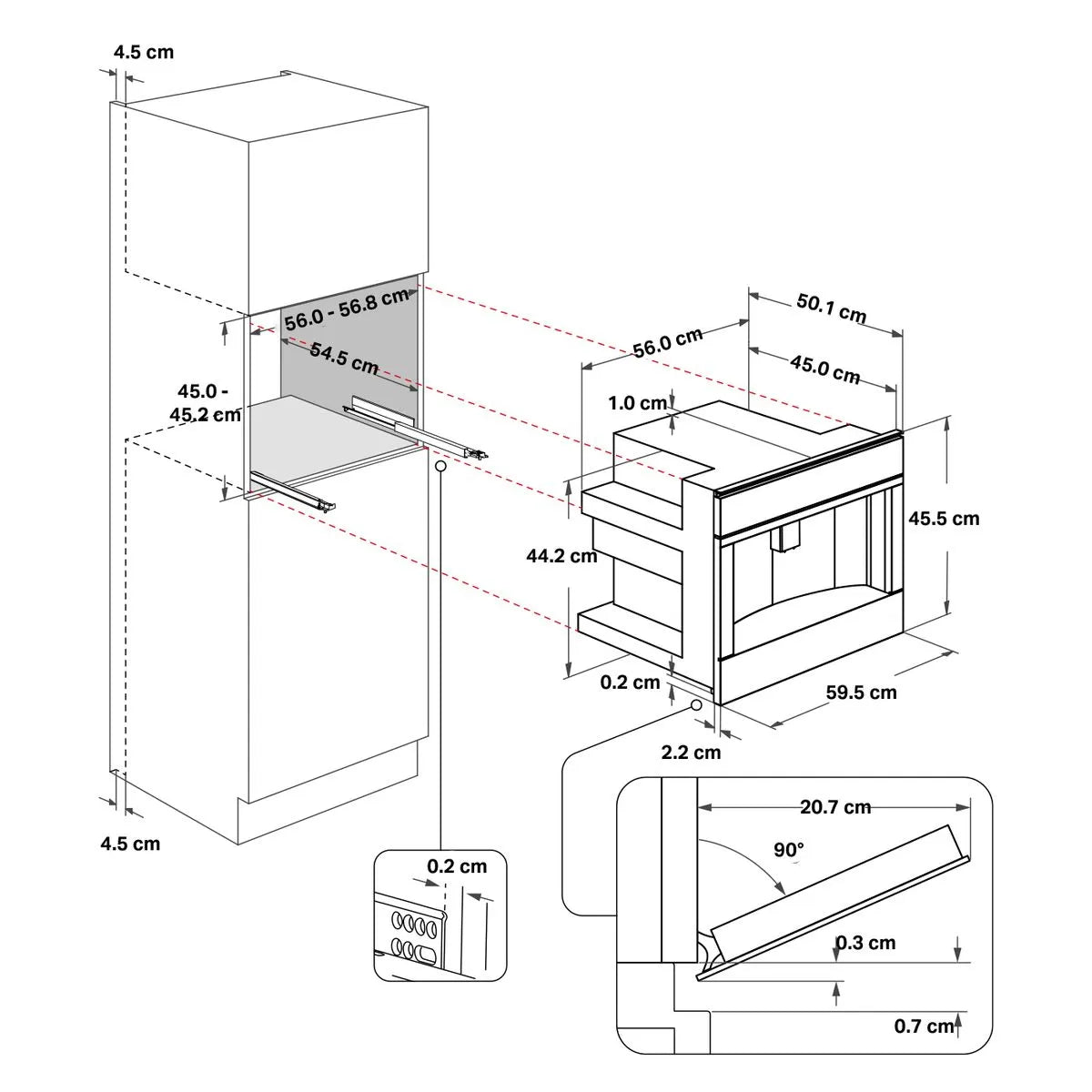 4.5 cm
56.0 - 56.8 cm
54.5 cm
45.0 - 45.2 cm
4.5 cm
0.2 cm
50.1 cm
56.0 cm
45.0 cm
1.0 cm
45.5 cm
44.2 cm
0.2 cm
59.5 cm
2.2 cm
20.7 cm
90°
0.3 cm
0.7 cm