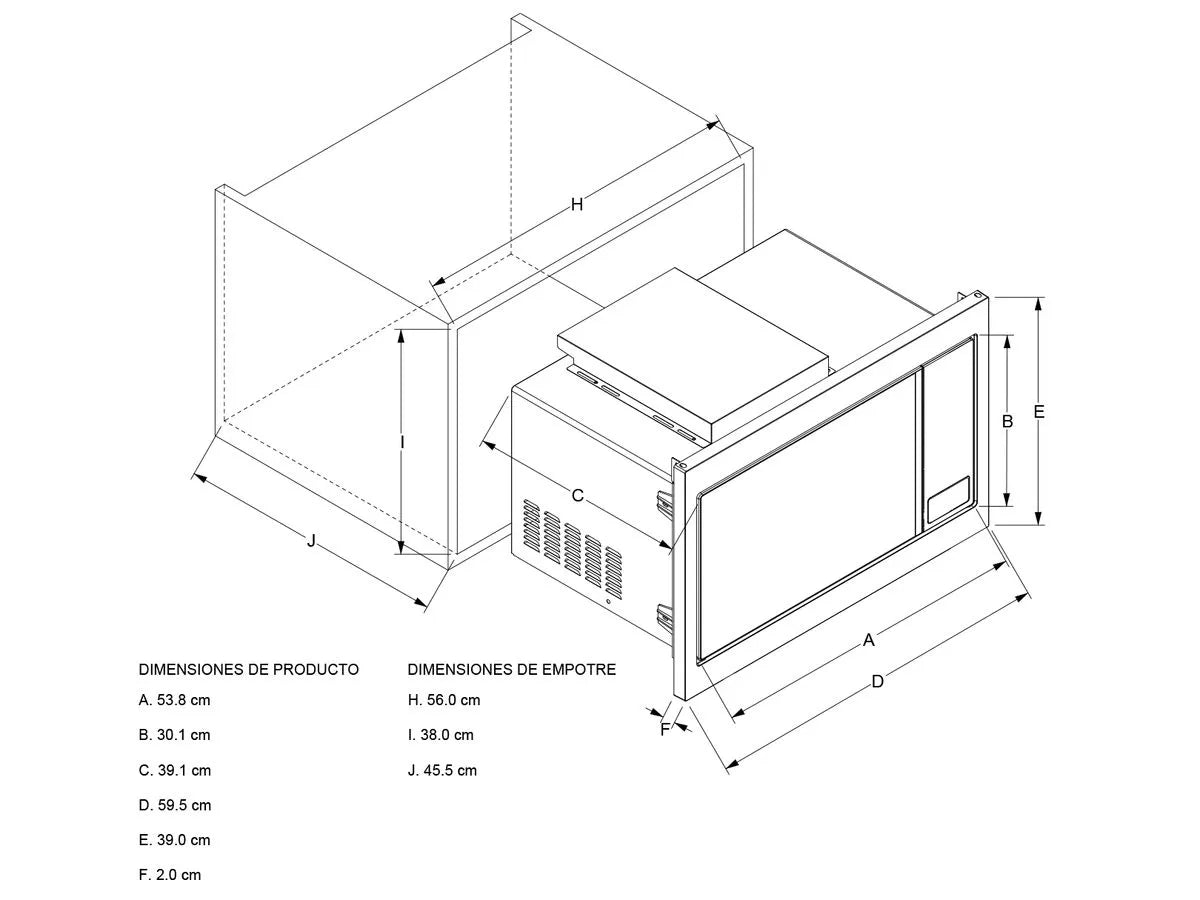 H

I

J

C

B

E

A

D

F

DIMENSIONES DE PRODUCTO
A. 53.8 cm
B. 30.1 cm
C. 39.1 cm
D. 59.5 cm
E. 39.0 cm
F. 2.0 cm

DIMENSIONES DE EMPOTRE
H. 56.0 cm
I. 38.0 cm
J. 45.5 cm