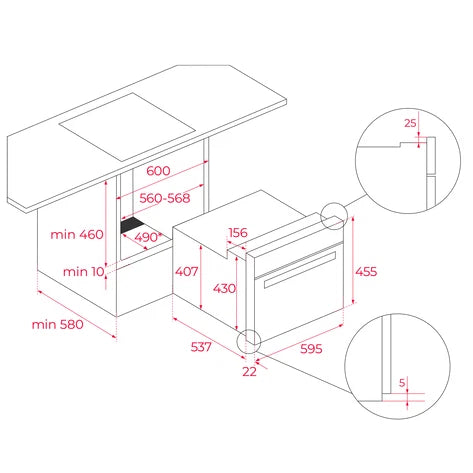 25

600

560-568

min 460

490*

156

min 10

407

430

455

min 580

537

595

22

5