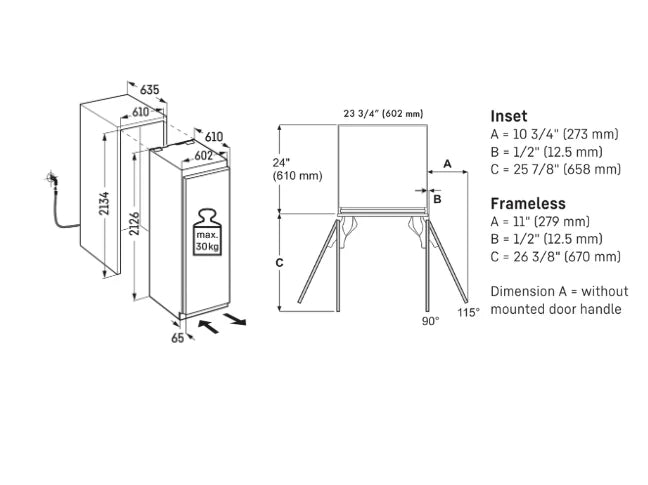 635
610
610
602
2134
2126
max.
30kg
65

23 3/4" (602 mm)
24"
(610 mm)
A
B
C
90°
115°

Inset
A = 10 3/4" (273 mm)
B = 1/2" (12.5 mm)
C = 25 7/8" (658 mm)

Frameless
A = 11" (279 mm)
B = 1/2" (12.5 mm)
C = 26 3/8" (670 mm)

Dimension A = without mounted door handle